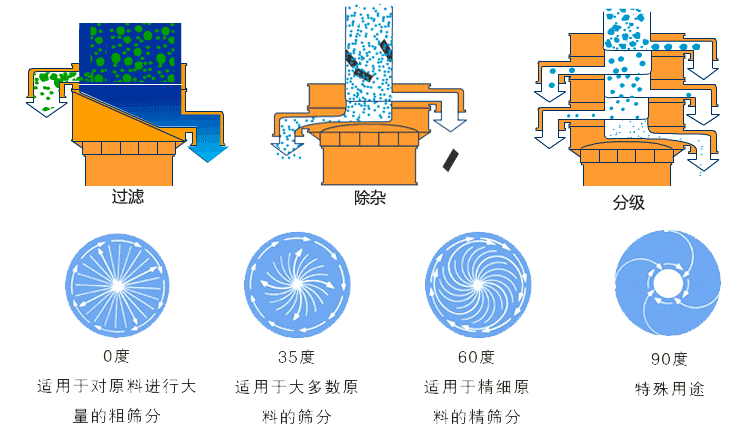 过滤

除杂

分级

0度
适用于对原料进行大量的粗筛分

35度
适用于大多数原料的筛分

60度
适用于精细原料的精筛分

90度
特殊用途