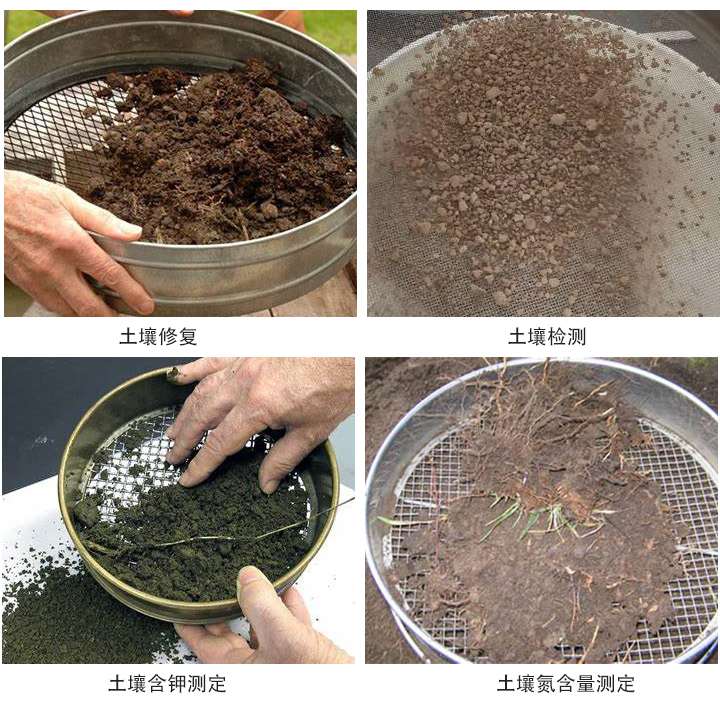 土壤修复

土壤检测

土壤含钾测定

土壤氮含量测定